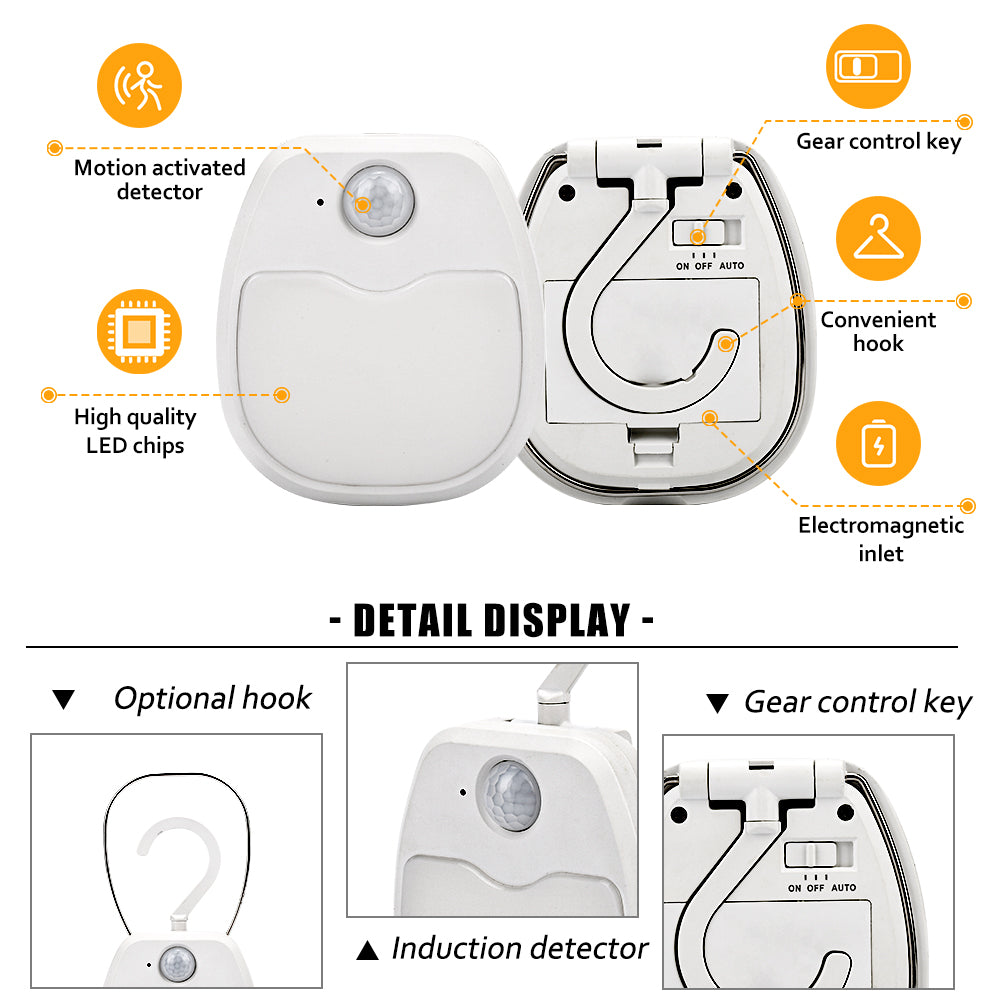 Motion activated detector

High quality LED chips

Gear control key

ON OFF AUTO

Convenient hook

Electromagnetic inlet

- DETAIL DISPLAY -

▼ Optional hook

▲ Induction detector

▼ Gear control key

ON OFF AUTO