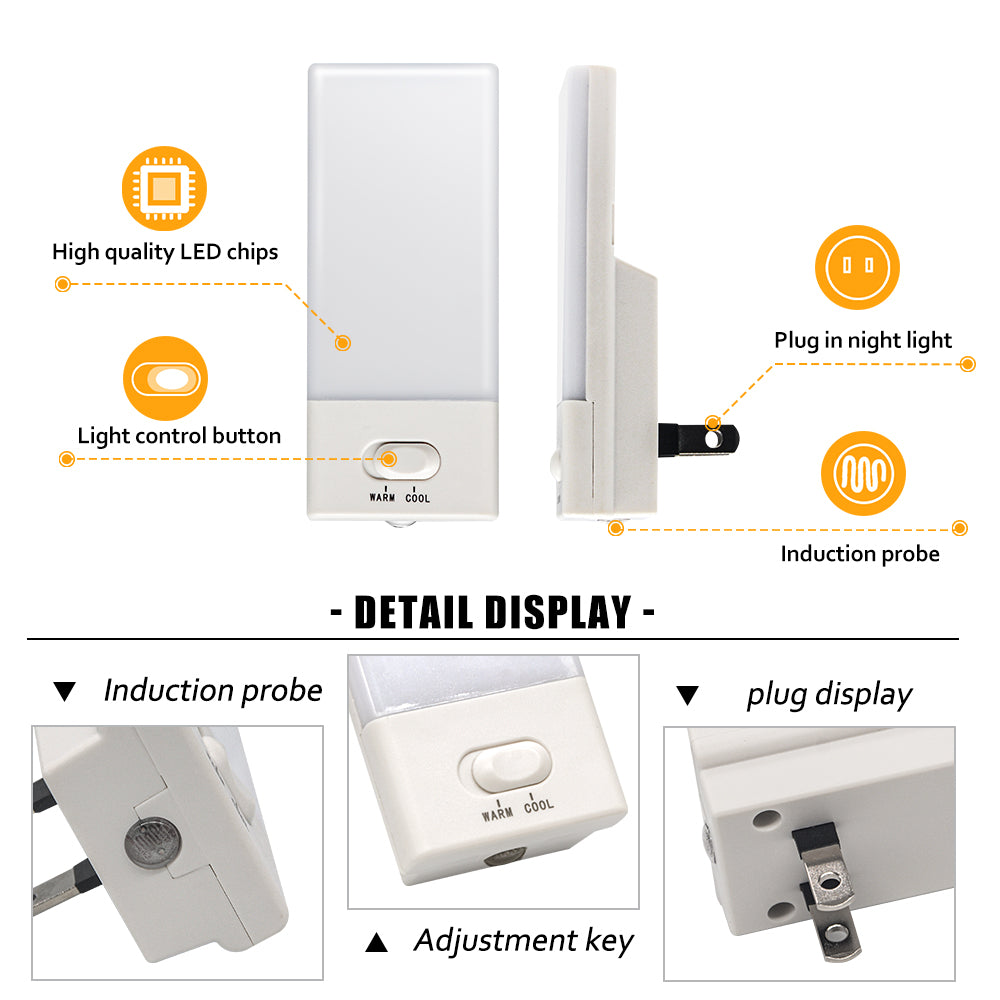 High quality LED chips

Light control button

WARM COOL

Plug in night light

Induction probe

- DETAIL DISPLAY -

▼ Induction probe

WARM COOL

▲ Adjustment key

▼ plug display