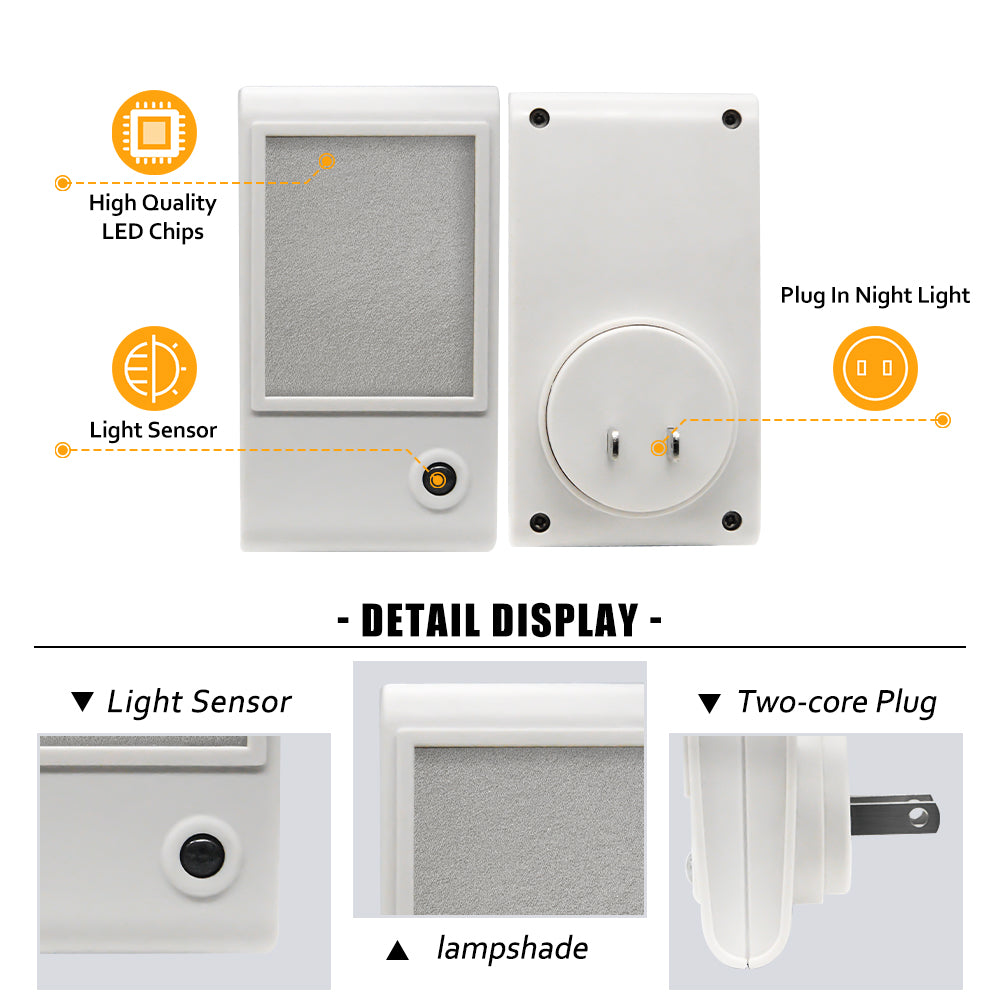 High Quality LED Chips

Light Sensor

Plug In Night Light

- DETAIL DISPLAY -

▼ Light Sensor

▼ Two-core Plug

▲ lampshade