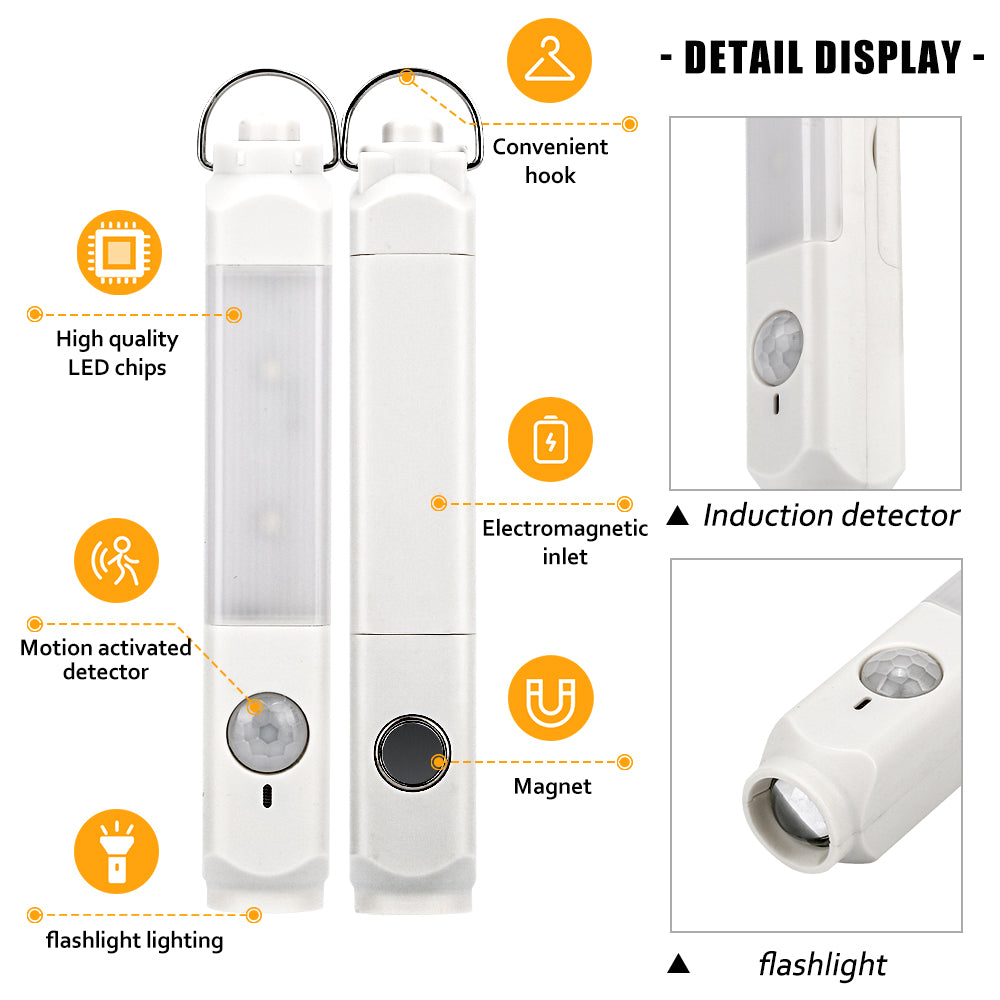 - DETAIL DISPLAY -

Convenient hook

High quality LED chips

Electromagnetic inlet

Motion activated detector

Magnet

flashlight lighting

▲ Induction detector

▲ flashlight