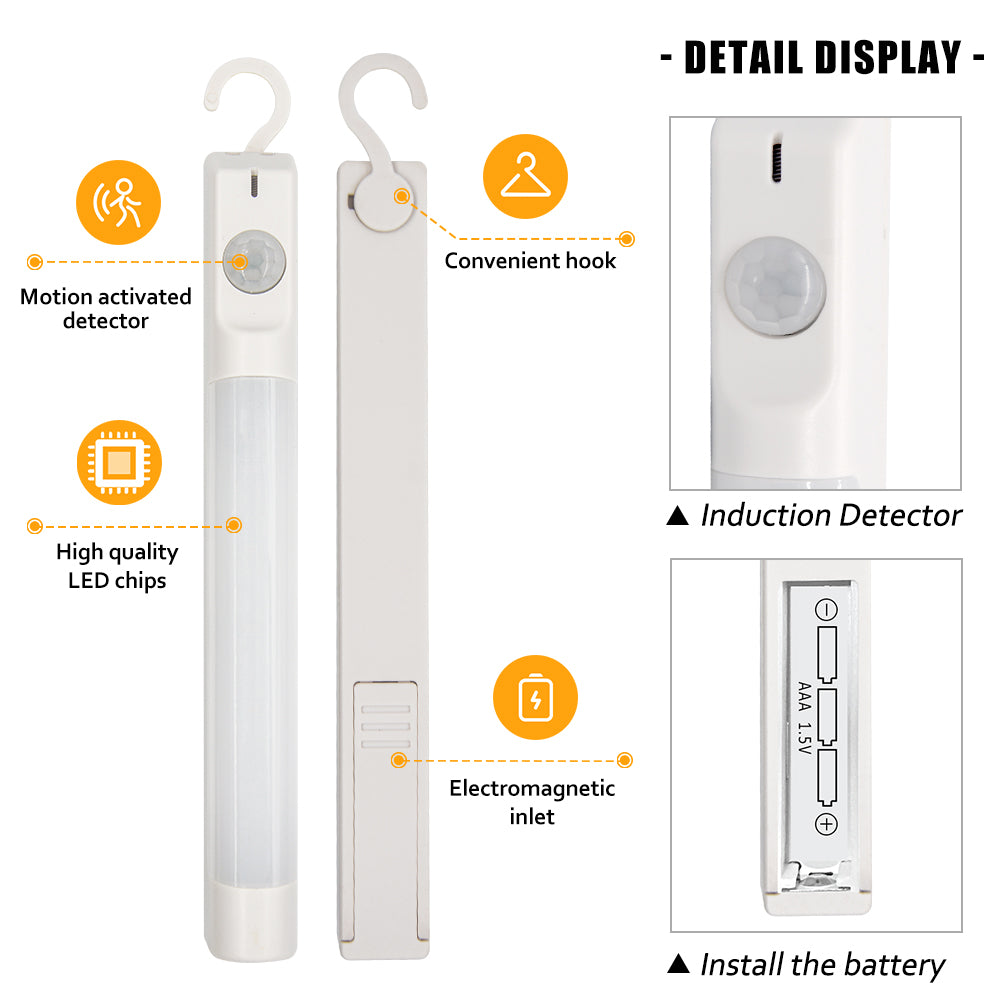 - DETAIL DISPLAY -

Motion activated detector

Convenient hook

High quality LED chips

Electromagnetic inlet

▲ Induction Detector

AAA 1.5V

▲ Install the battery